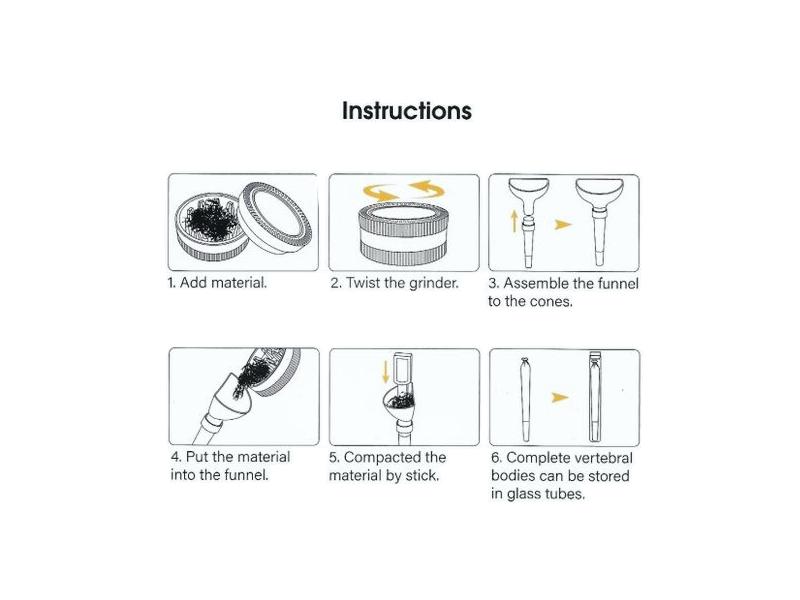 Instructions

1. Add material.

2. Twist the grinder.

3. Assemble the funnel to the cones.

4. Put the material into the funnel.

5. Compacted the material by stick.

6. Complete vertebral bodies can be stored in glass tubes.