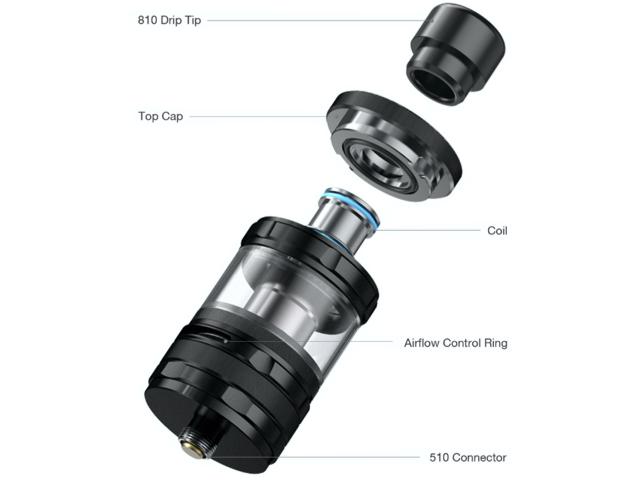 810 Drip Tip

Top Cap

Coil

Airflow Control Ring

510 Connector